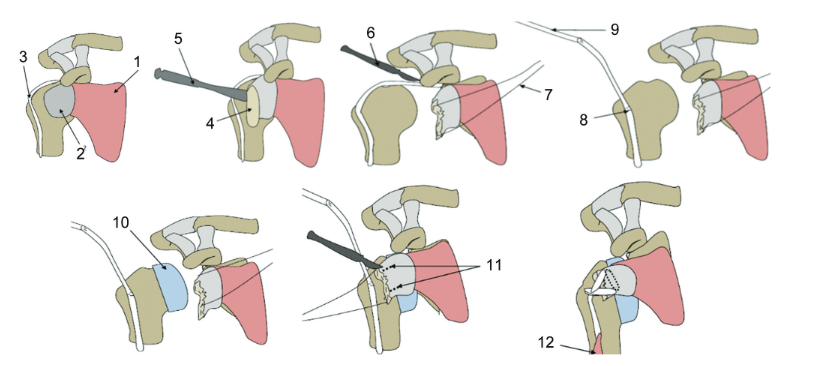 3
1
2
5
4
6
7
9
8
10
11
12